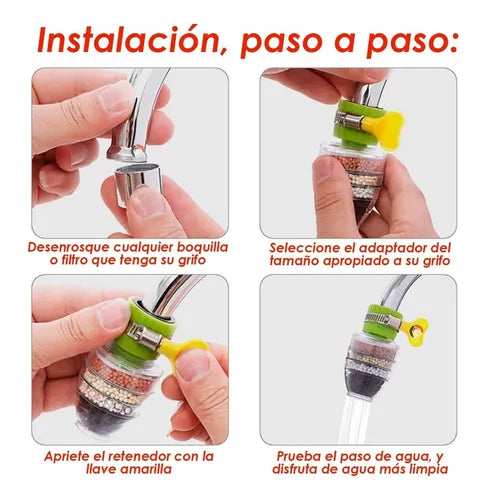 Instalación, paso a paso:

Desenrosque cualquier boquilla o filtro que tenga su grifo

Seleccione el adaptador del tamaño apropiado a su grifo

Apriete el retenedor con la llave amarilla

Prueba el paso de agua, y disfruta de agua más limpia